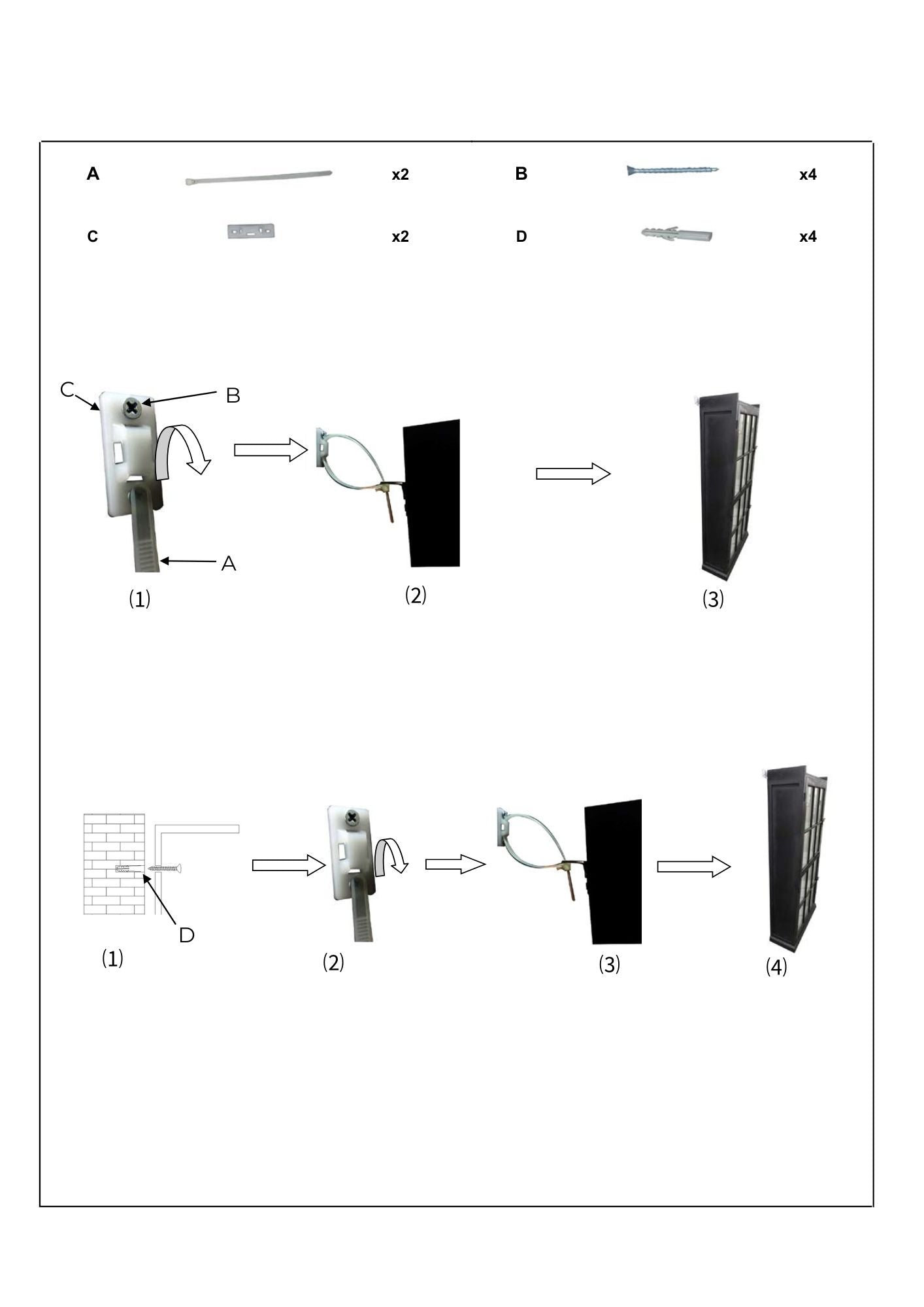 A x2 B x4

C x2 D x4

C

B

A

(1)

(2)

(3)

D

(1)

(2)

(3)

(4)