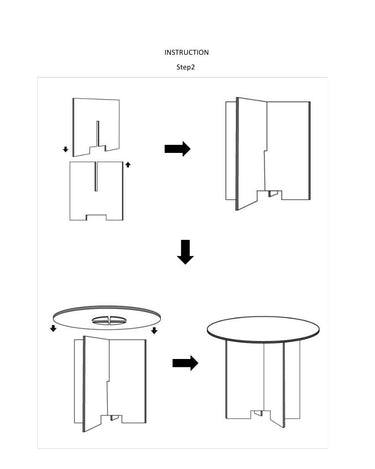 INSTRUCTION

Step2