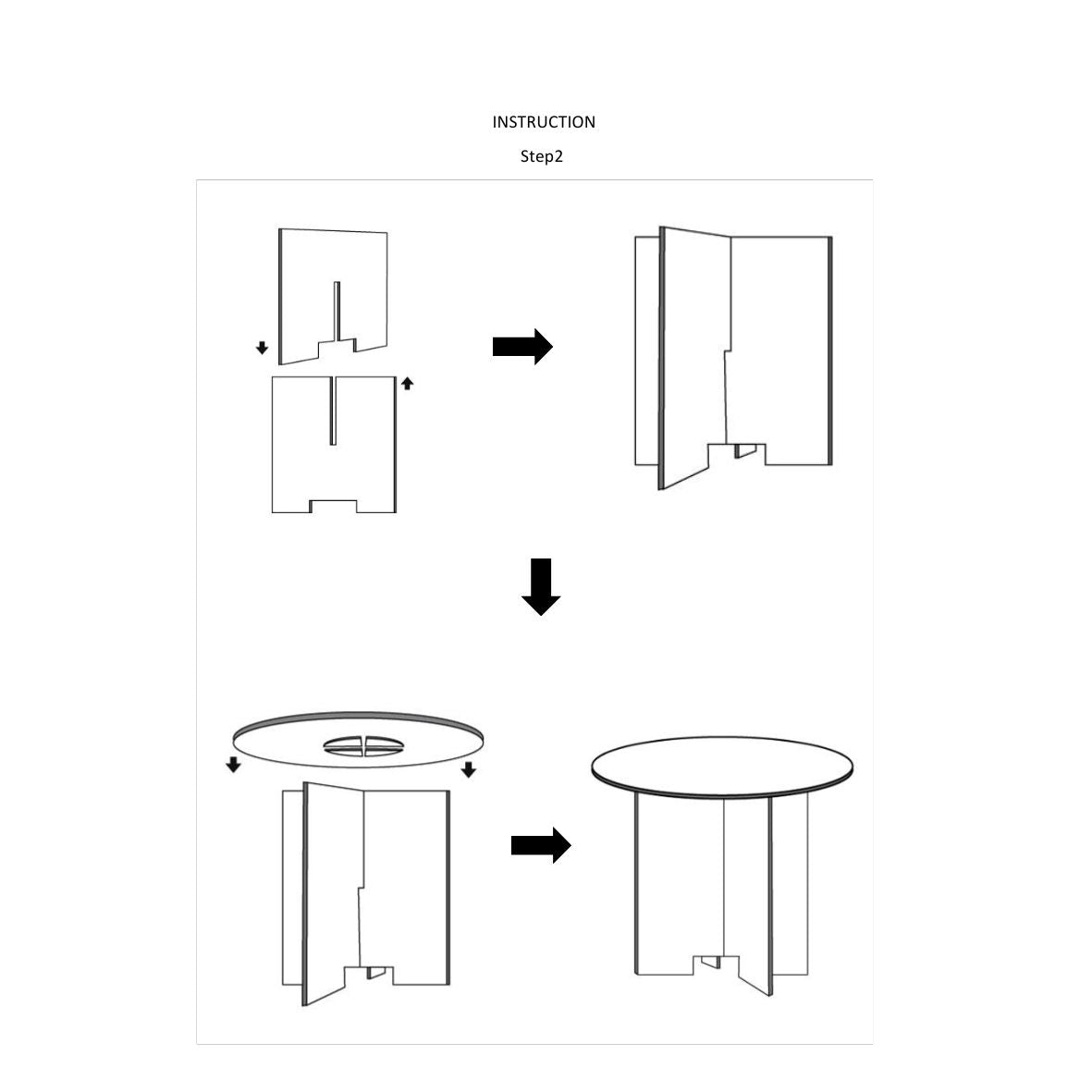 INSTRUCTION

Step2