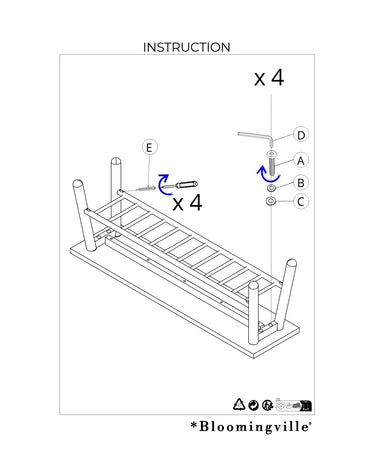 INSTRUCTION

x 4

D

A

B

C

E

x 4

*Bloomingville®